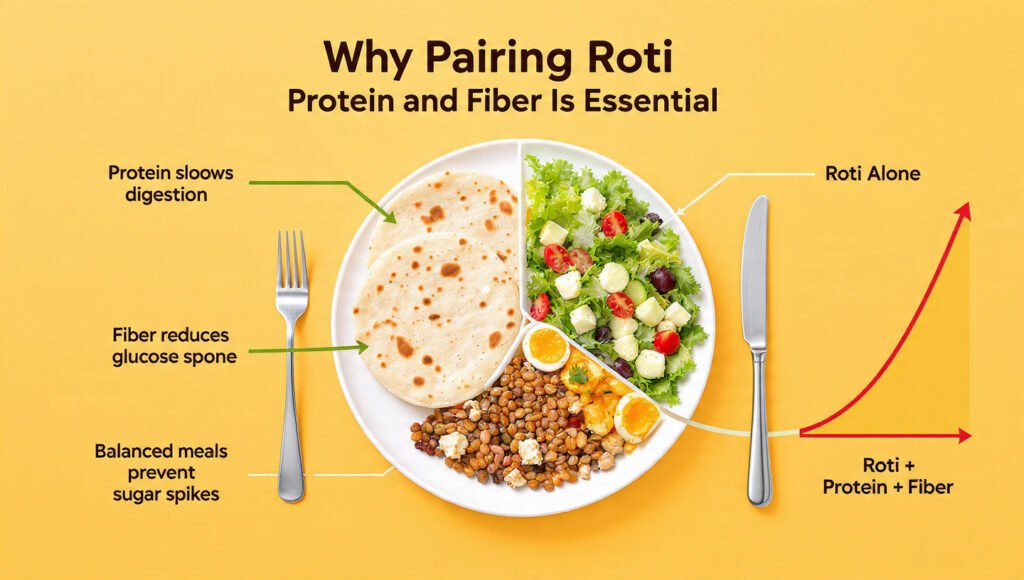 Why Pairing Roti
Protein and Fiber Is Essential

Protein sloows digestion

Fiber reduces glucose spone

Balanced meals prevent sugar spikes

Roti Alone

Roti + Protein + Fiber