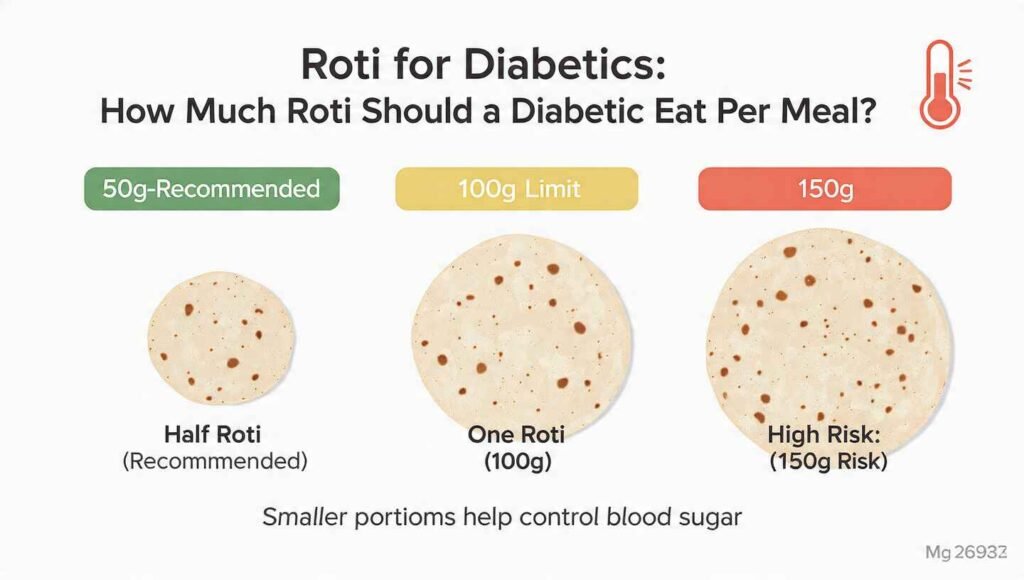 Roti for Diabetics:
How Much Roti Should a Diabetic Eat Per Meal?

50g-Recommended

100g Limit

150g

Half Roti
(Recommmended)

One Roti
(100g)

High Risk:
(150g Risk)

Smaller portioms help control blood sugar

Mg 26932